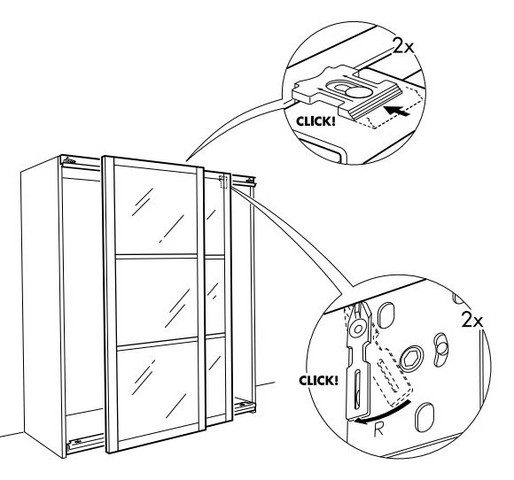 2x
CLICK!
2x
CLICK!
R