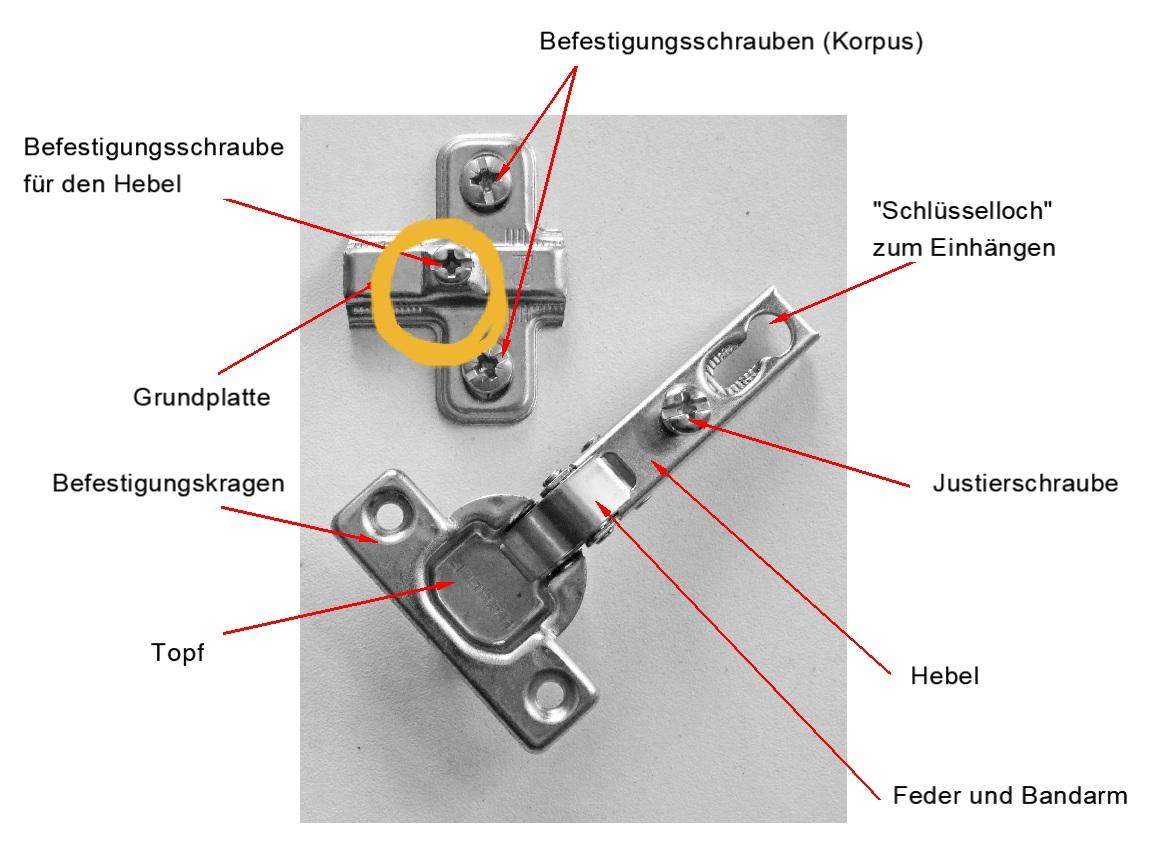 Befestigungsschrauben (Korpus)

Befestigungsschraube für den Hebel

"Schlüsselloch" zum Einhängen

Grundplatte

Befestigungskragen

Justierschraube

Topf

Hebel

Feder und Bandarm