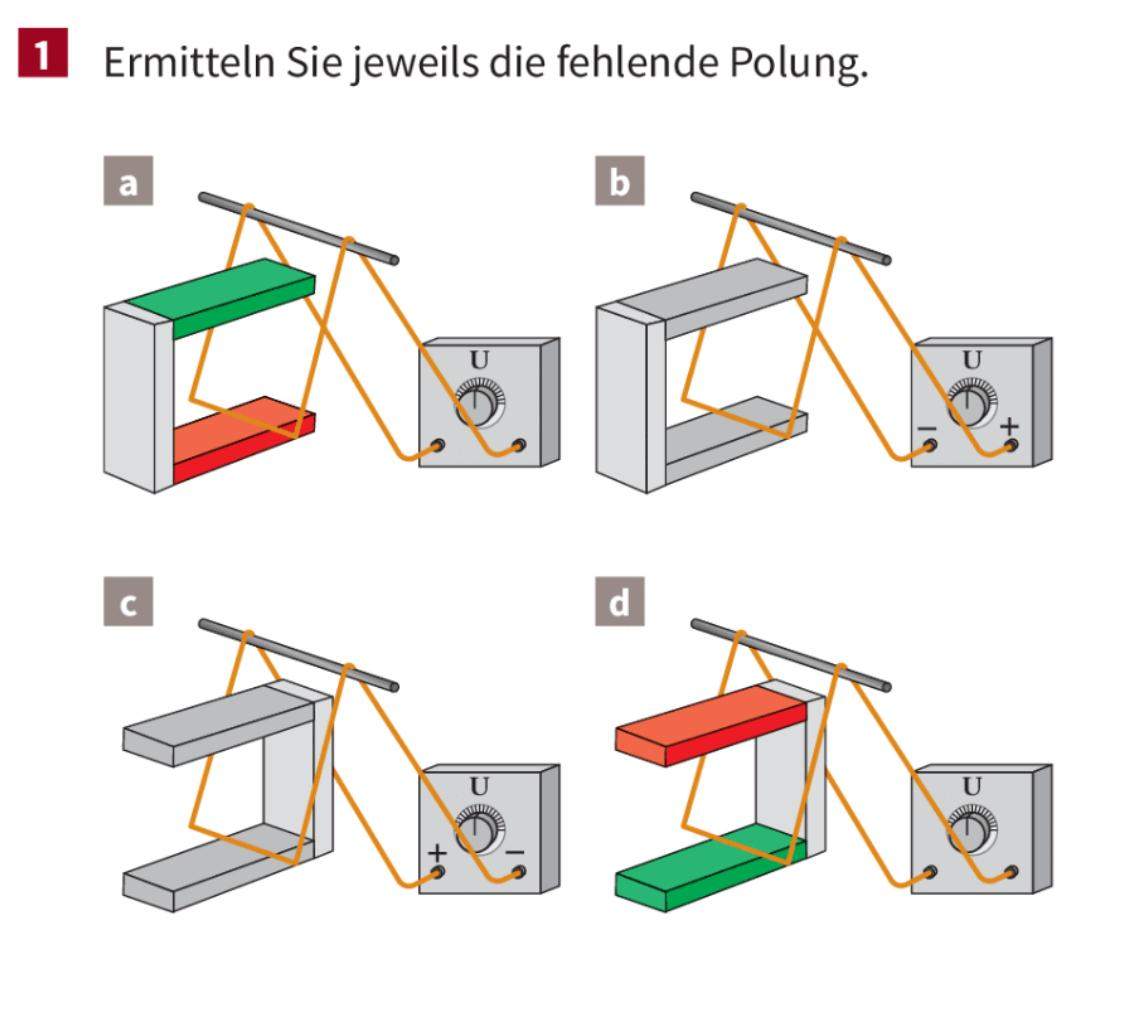 1 Ermitteln Sie jeweils die fehlende Polung.

a

U

b

U

− +

c

U

+ −

d

U