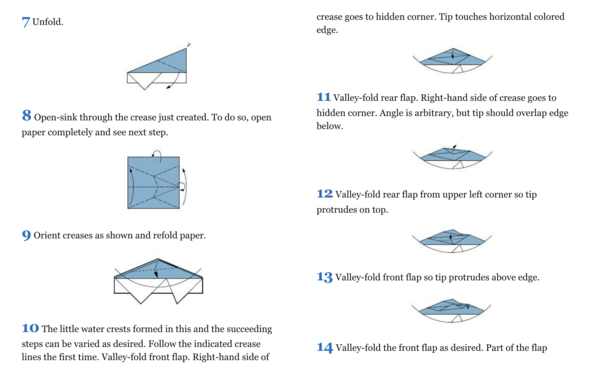 7 Unfold.

8 Open-sink through the crease just created. To do so, open paper completely and see next step.

9 Orient creases as shown and refold paper.

10 The little water crests formed in this and the succeeding steps can be varied as desired. Follow the indicated crease lines the first time. Valley-fold front flap. Right-hand side of crease goes to hidden corner. Tip touches horizontal colored edge.

11 Valley-fold rear flap. Right-hand side of crease goes to hidden corner. Angle is arbitrary, but tip should overlap edge below.

12 Valley-fold rear flap from upper left corner so tip protrudes on top.

13 Valley-fold front flap so tip protrudes above edge.

14 Valley-fold the front flap as desired. Part of the flap