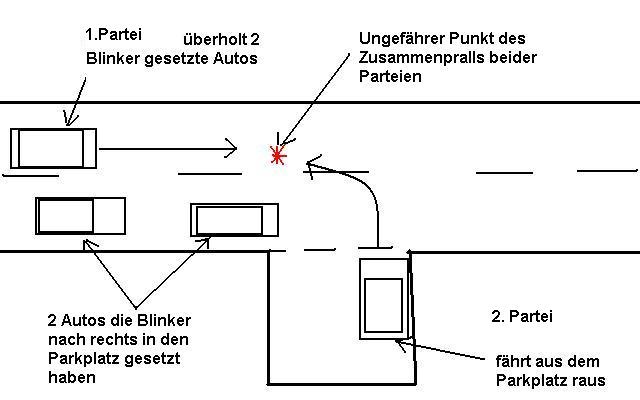 1.Partei

überholt 2
Blinker gesetzte Autos

Ungefährer Punkt des Zusammenpralls beider Parteien

2 Autos die Blinker nach rechts in den Parkplatz gesetzt haben

2. Partei

fährt aus dem Parkplatz raus