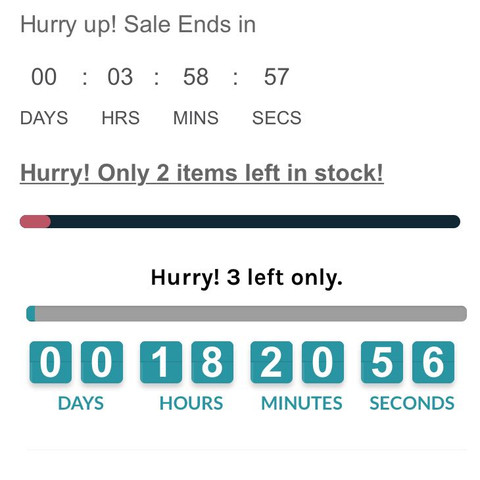 Hurry up! Sale Ends in

00 : 03 : 58 : 57

DAYS HRS MINS SECS

Hurry! Only 2 items left in stock!

Hurry! 3 left only.

0 0 1 8 2 0 5 6

DAYS HOURS MINUTES SECONDS