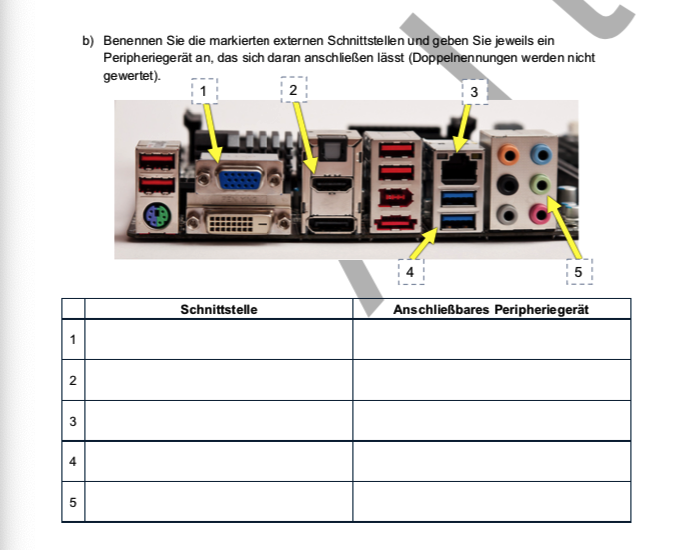 b) Benennen Sie die markierten externen Schnittstellen und geben Sie jeweils ein Peripheriegerät an, das sich daran anschließen lässt (Doppelnennungen werden nicht gewertet).

1

2

3

4

5

| | Schnittstelle | Anschließbares Peripheriegerät |
|---|---|---|
| 1 | | |
| 2 | | |
| 3 | | |
| 4 | | |
| 5 | | |