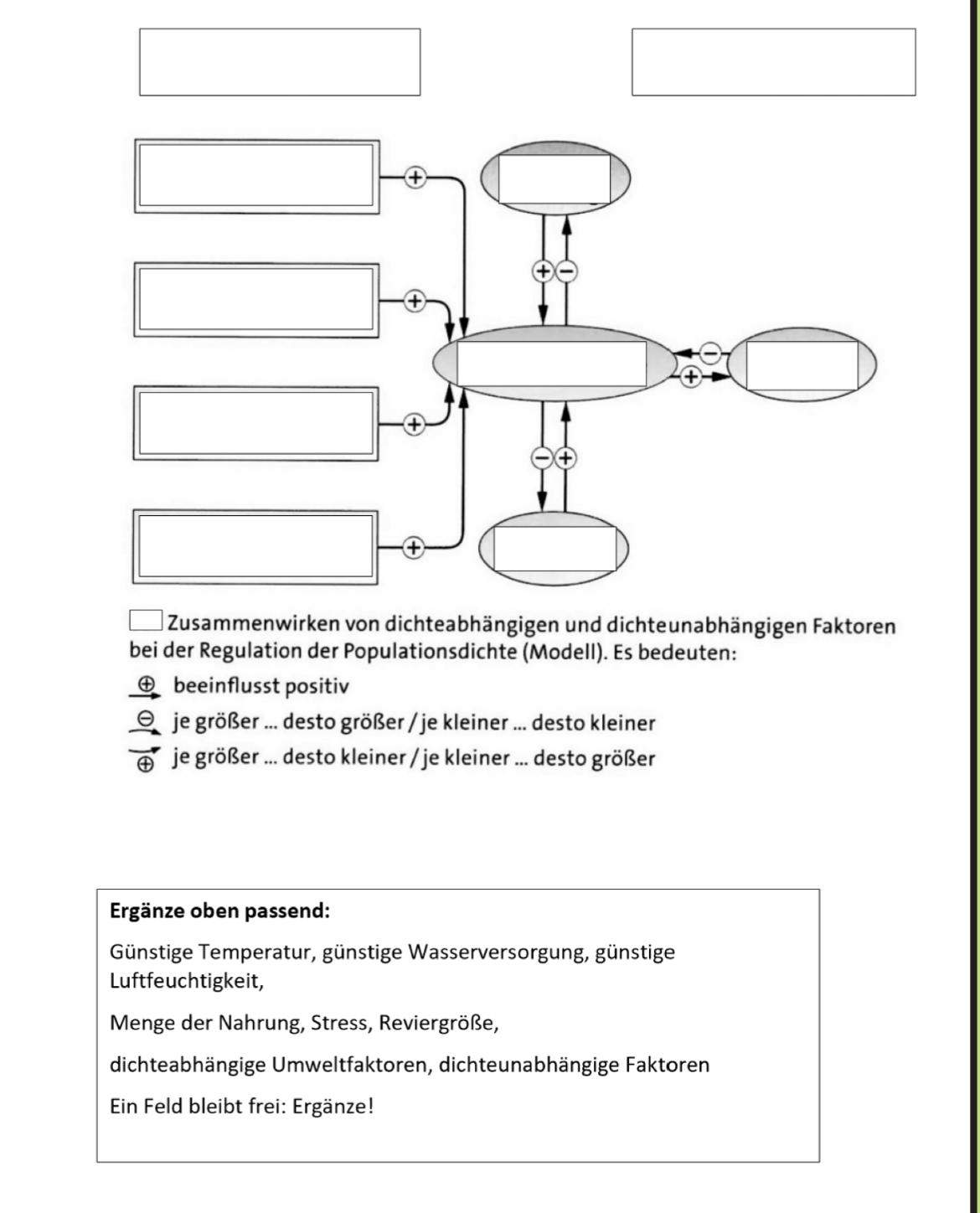 +
+
+
+
+ −
− +
− +

Zusammenwirken von dichteabhängigen und dichteunabhängigen Faktoren bei der Regulation der Populationsdichte (Modell). Es bedeuten:

⊕ beeinflusst positiv
⊖ je größer ... desto größer / je kleiner ... desto kleiner
⊕ je größer ... desto kleiner / je kleiner ... desto größer

**Ergänze oben passend:**

Günstige Temperatur, günstige Wasserversorgung, günstige Luftfeuchtigkeit,

Menge der Nahrung, Stress, Reviergröße,

dichteabhängige Umweltfaktoren, dichteunabhängige Faktoren

Ein Feld bleibt frei: Ergänze!