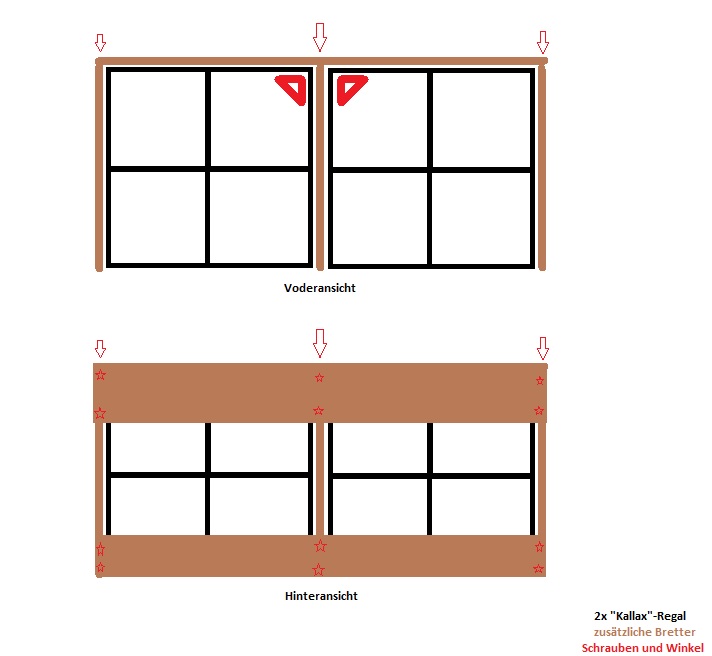 Voderansicht

Hinteransicht

2x "Kallax"-Regal
zusätzliche Bretter
Schrauben und Winkel