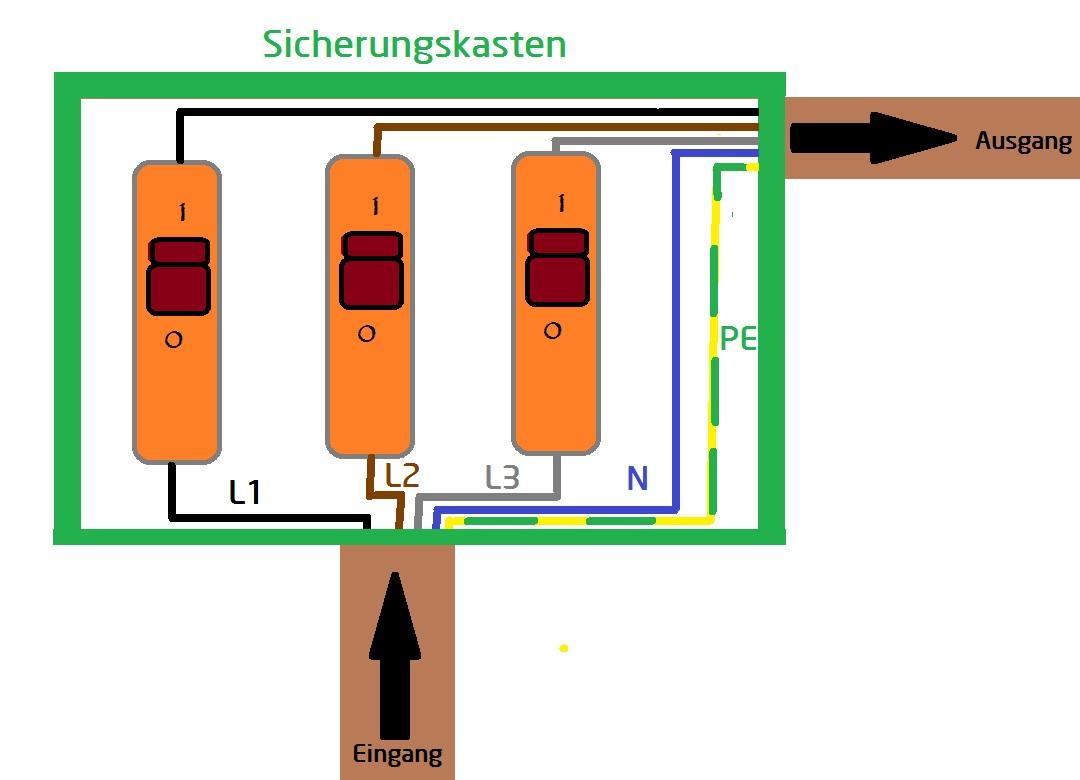 Sicherungskasten

Ausgang

1
O

1
O

1
O

PE

L1
L2
L3
N

Eingang