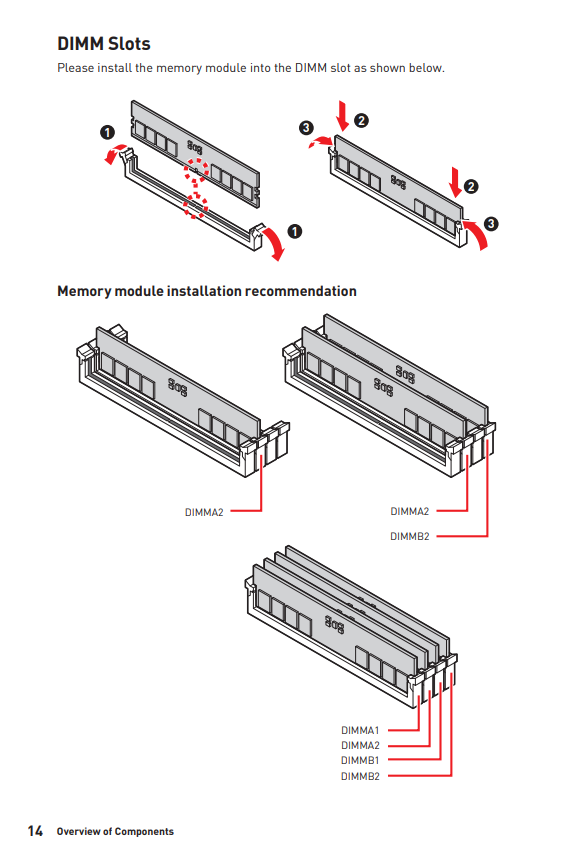 DIMM Slots

Please install the memory module into the DIMM slot as shown below.

1

1

3

2

2

3

Memory module installation recommendation

DIMMA2

DIMMA2

DIMMB2

DIMMA1

DIMMA2

DIMMB1

DIMMB2

14 Overview of Components