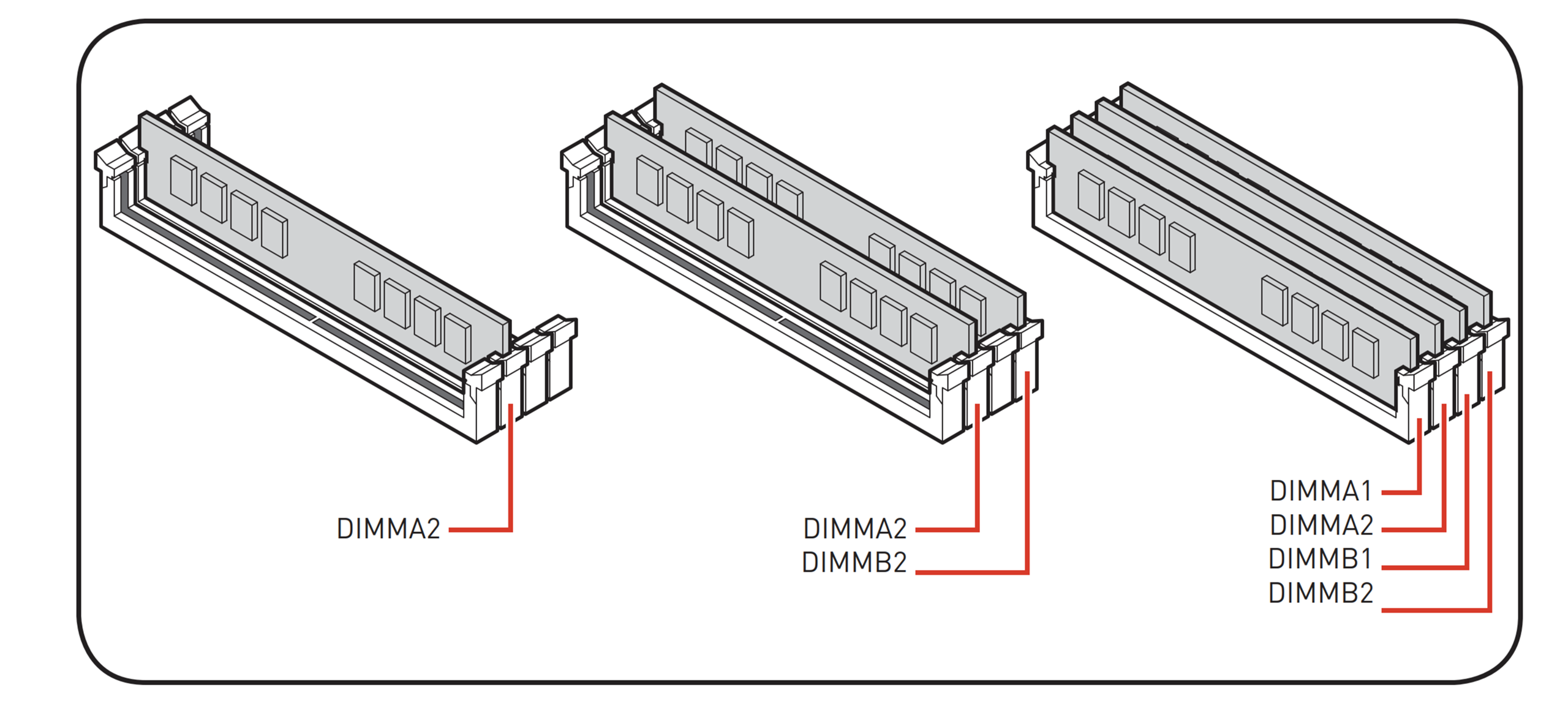 DIMMA2

DIMMA2
DIMMB2

DIMMA1
DIMMA2
DIMMB1
DIMMB2