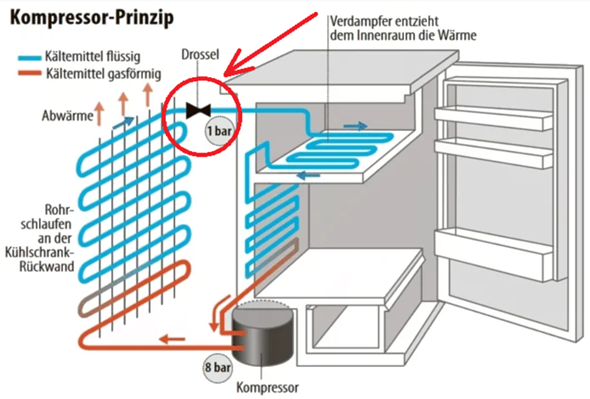 Kompressor-Prinzip

Kältemittel flüssig
Kältemittel gasförmig

Drossel

Verdampfer entzieht dem Innenraum die Wärme

Abwärme

1 bar

Rohrschlaufen an der Kühlschrank-Rückwand

8 bar

Kompressor