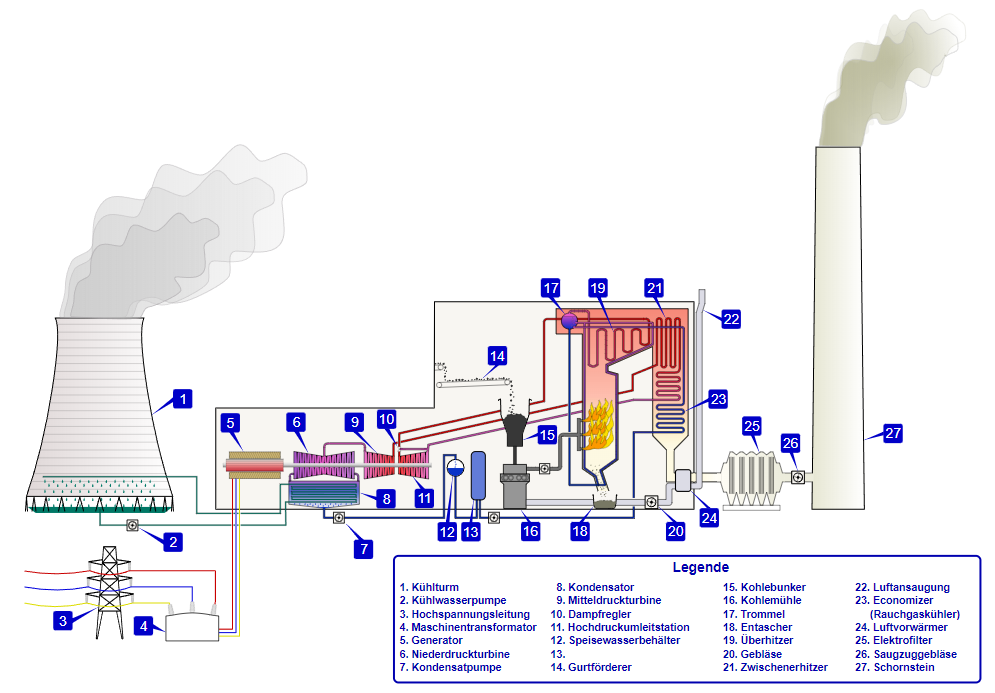 1
2
3
4
5
6
7
8
9
10
11
12
13
14
15
16
17
18
19
20
21
22
23
24
25
26
27

Legende

1. Kühlturm
2. Kühlwasserpumpe
3. Hochspannungsleitung
4. Maschinentransformator
5. Generator
6. Niederdruckturbine
7. Kondensatpumpe

8. Kondensator
9. Mitteldruckturbine
10. Dampfregler
11. Hochdruckumleitstation
12. Speisewasserbehälter
13.
14. Gurtförderer

15. Kohlebunker
16. Kohlemühle
17. Trommel
18. Entascher
19. Überhitzer
20. Gebläse
21. Zwischenerhitzer

22. Luftansaugung
23. Economizer (Rauchgaskühler)
24. Luftvorwärmer
25. Elektrofilter
26. Saugzuggebläse
27. Schornstein