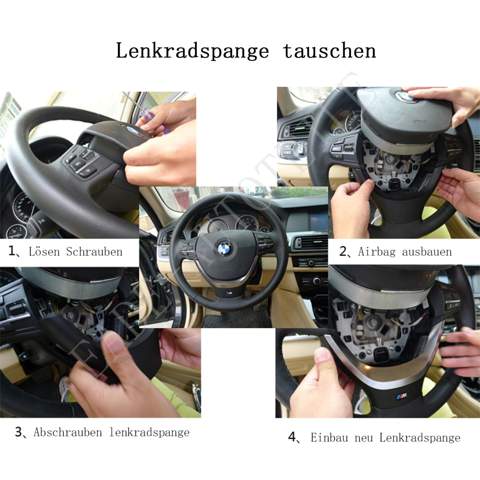 Lenkradspange tauschen

1、Lösen Schrauben

2、Airbag ausbauen

3、Abschrauben lenkradspange

4、Einbau neu Lenkradspange