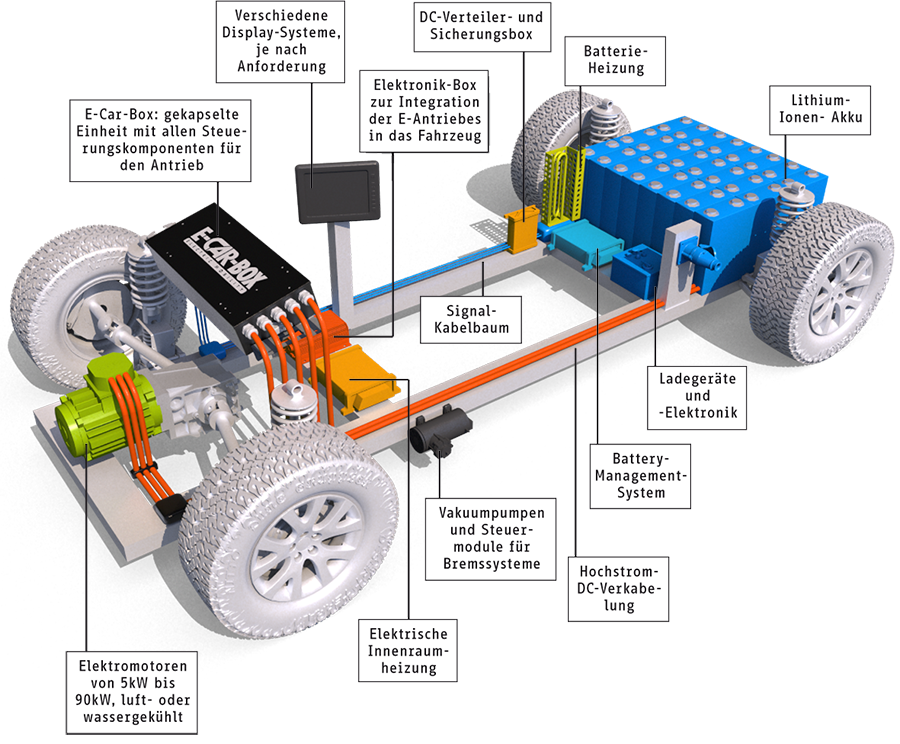 Verschiedene Display-Systeme, je nach Anforderung

DC-Verteiler- und Sicherungsbox

Batterie-Heizung

Lithium-Ionen- Akku

E-Car-Box: gekapselte Einheit mit allen Steuerungskomponenten für den Antrieb

Elektronik-Box zur Integration der E-Antriebes in das Fahrzeug

E-CAR-BOX

Signal-Kabelbaum

Ladegeräte und -Elektronik

Battery-Management-System

Vakuumpumpen und Steuermodule für Bremssysteme

Hochstrom-DC-Verkabelung

Elektrische Innenraumheizung

Elektromotoren von 5kW bis 90kW, luft- oder wassergekühlt